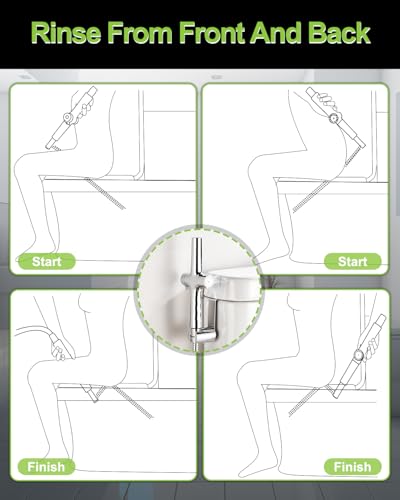 Rinse From Front And Back

Start

Start

Finish

Finish